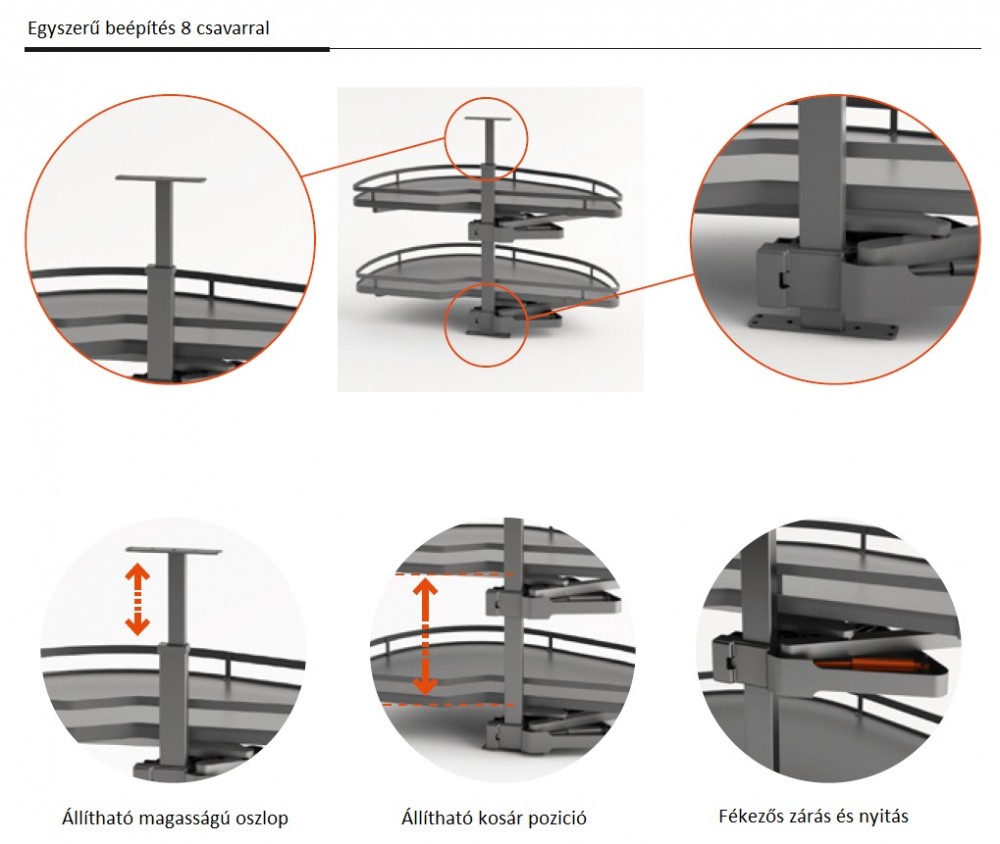 Egyszerű beépítés 8 csavarral

Állítható magasságú oszlop

Állítható kosár pozició

Fékezős zárás és nyitás